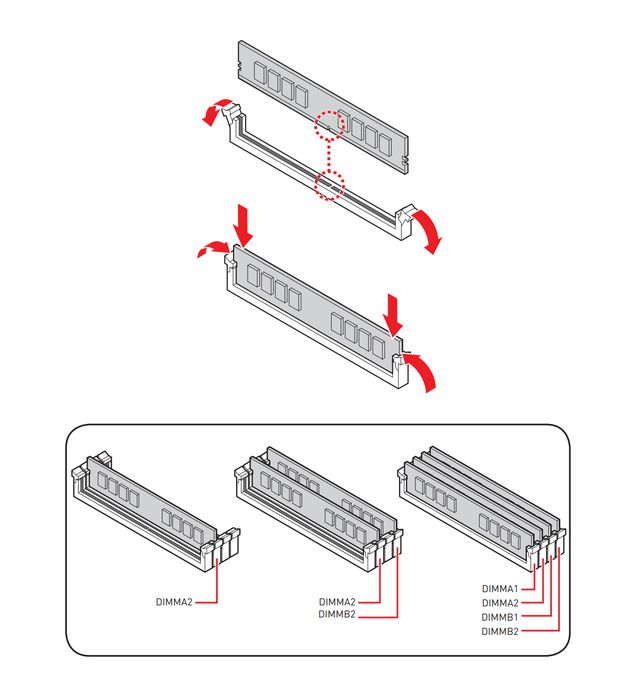 DIMMA2

DIMMA2
DIMMB2

DIMMA1
DIMMA2
DIMMB1
DIMMB2